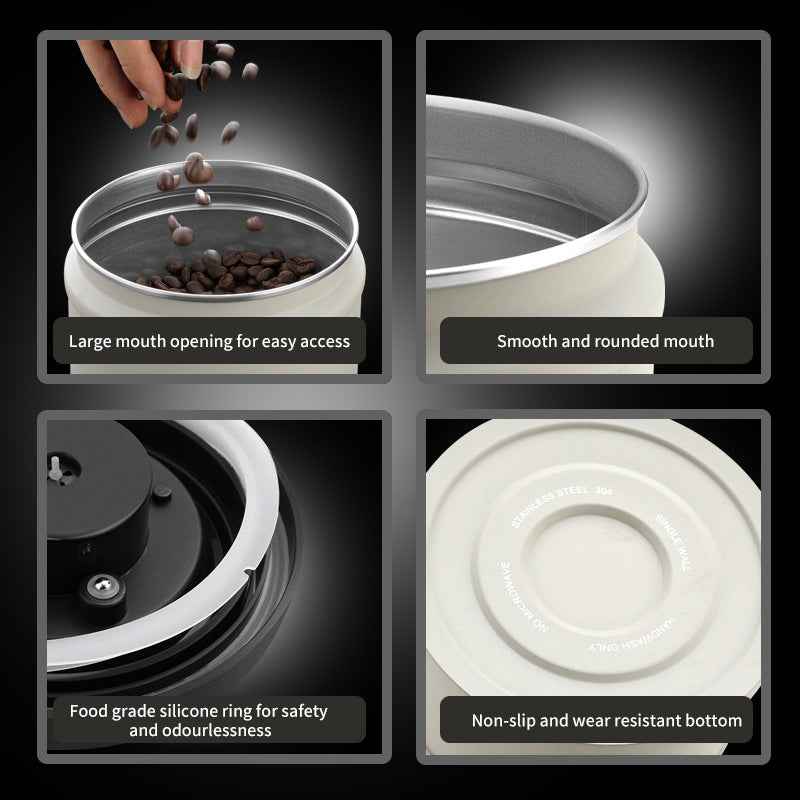 Large mouth opening for easy access

Smooth and rounded mouth

Food grade silicone ring for safety and odourlessness

STAINLESS STEEL 304
SINGLE WALL
HANDWASH ONLY
NO MICROWAVE

Non-slip and wear resistant bottom